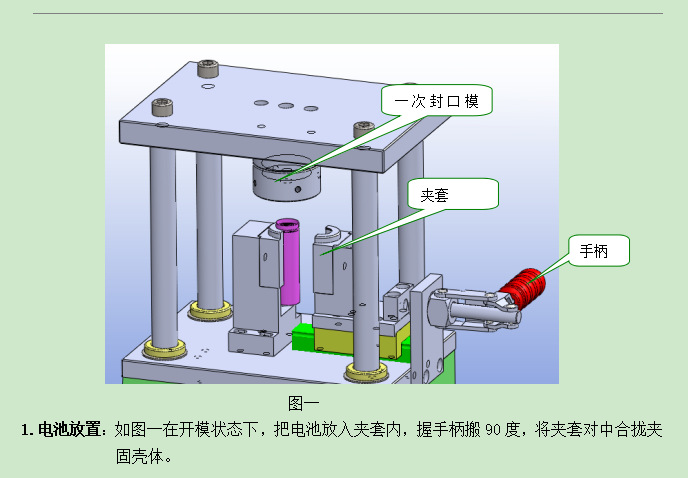 一次封口模

夹套

手柄

图一

1. 电池放置：如图一在开模状态下，把电池放入夹套内，握手柄搬 90 度，将夹套对中合拢夹固壳体。